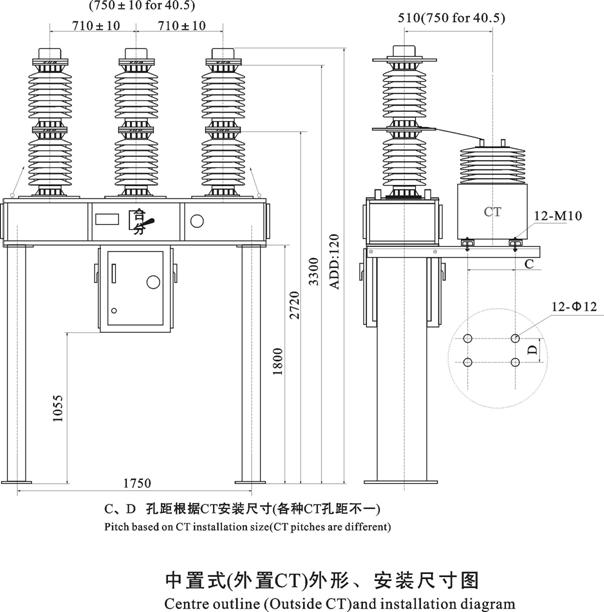 (750 ± 10 for 40.5)
710 ± 10
710 ± 10
510(750 for 40.5)
合
分
CT
12-M10
C
12-Φ12
D
ADD:120
3300
2720
1800
1055
1750
C、D 孔距根据CT安装尺寸(各种CT孔距不一)
Pitch based on CT installation size(CT pitches are different)

中置式(外置CT)外形、安装尺寸图
Centre outline (Outside CT)and installation diagram